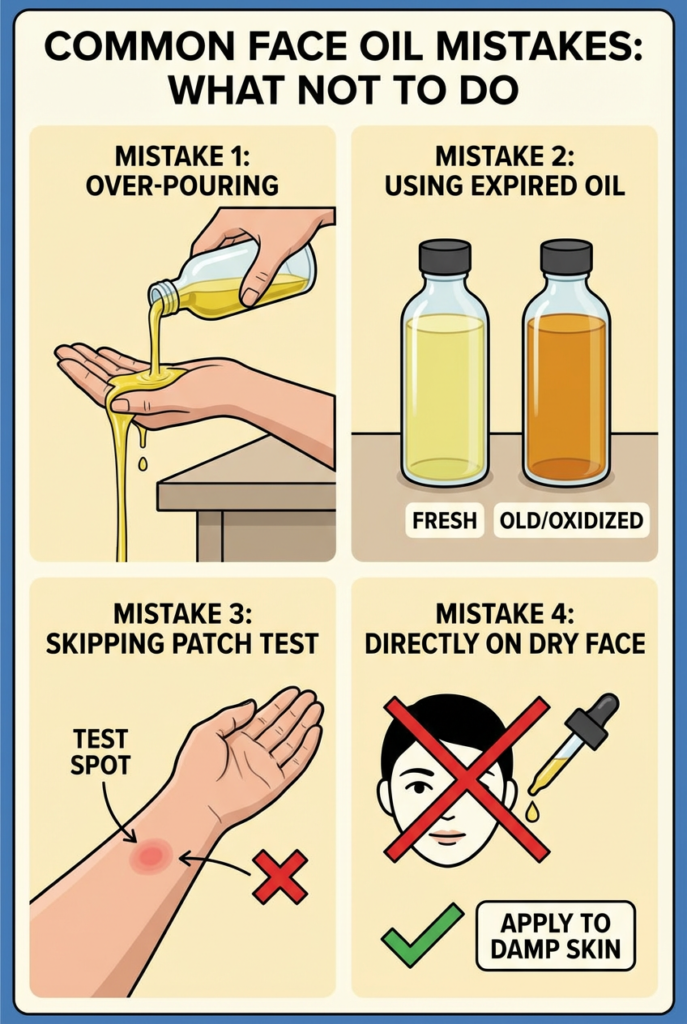 COMMON FACE OIL MISTAKES: WHAT NOT TO DO

MISTAKE 1: OVER-POURING

MISTAKE 2: USING EXPIRED OIL

FRESH

OLD/OXIDIZED

MISTAKE 3: SKIPPING PATCH TEST

TEST SPOT

MISTAKE 4: DIRECTLY ON DRY FACE

APPLY TO DAMP SKIN